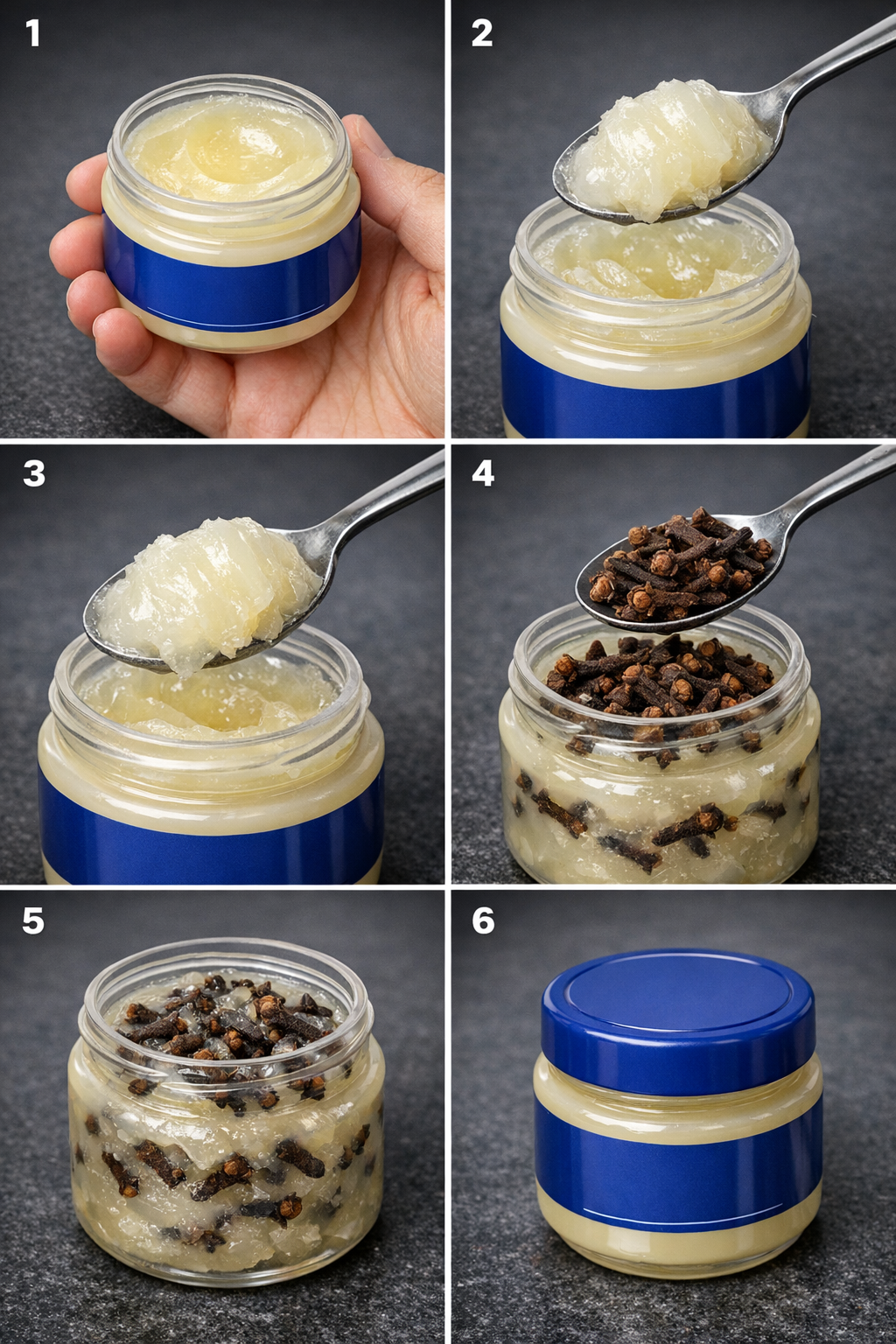 1
2
3
4
5
6