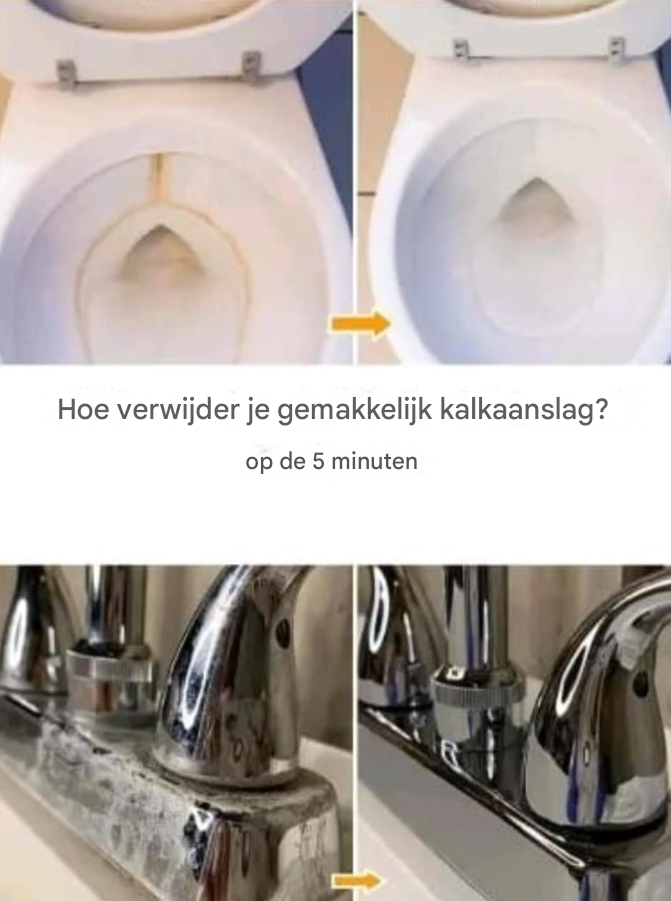 Hoe verwijder je gemakkelijk kalkaanslag?

op de 5 minuten