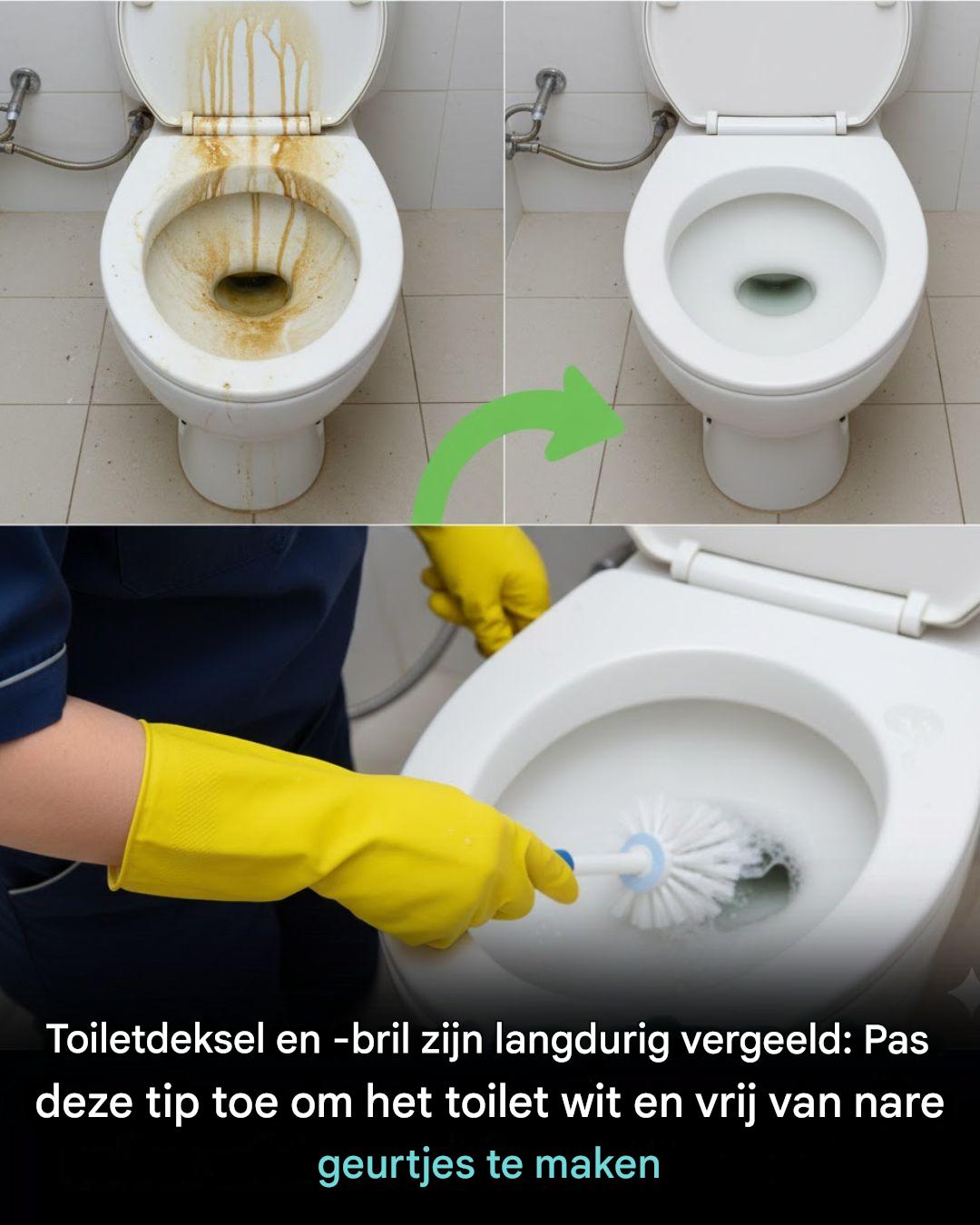 Toiletdeksel en -bril zijn langdurig vergeeld: Pas deze tip toe om het toilet wit en vrij van nare geurtjes te maken